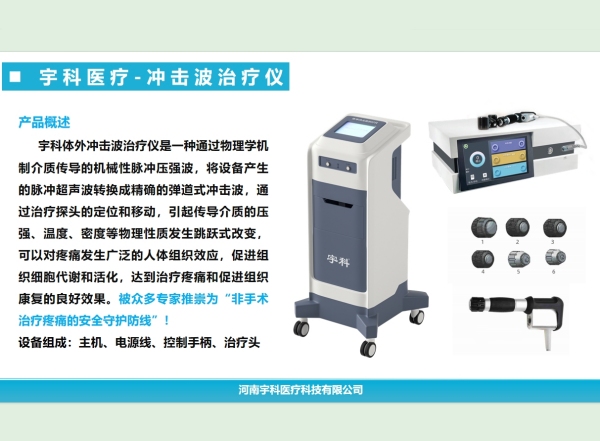 ■ 宇科医疗-冲击波治疗仪

产品概述

宇科体外冲击波治疗仪是一种通过物理学机制介质传导的机械性脉冲压强波，将设备产生的脉冲超声波转换成精确的弹道式冲击波，通过治疗探头的定位和移动，引起传导介质的压强、温度、密度等物理性质发生跳跃式改变，可以对疼痛发生广泛的人体组织效应，促进组织细胞代谢和活化，达到治疗疼痛和促进组织康复的良好效果。被众多专家推崇为“非手术治疗疼痛的安全守护防线”！

设备组成：主机、电源线、控制手柄、治疗头

宇科

1 2 3
4 5 6

河南宇科医疗科技有限公司