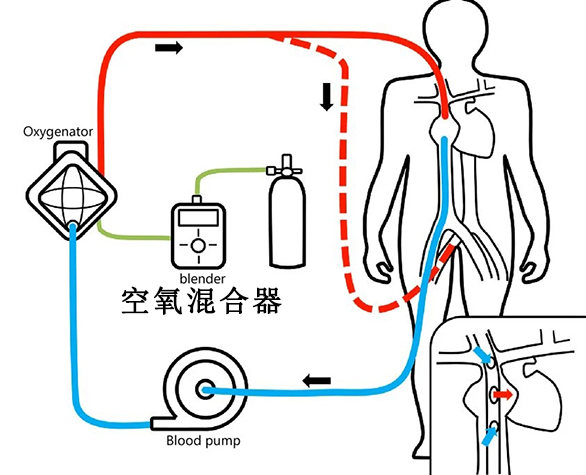 Oxygenator

blender
空氧混合器

Blood pump