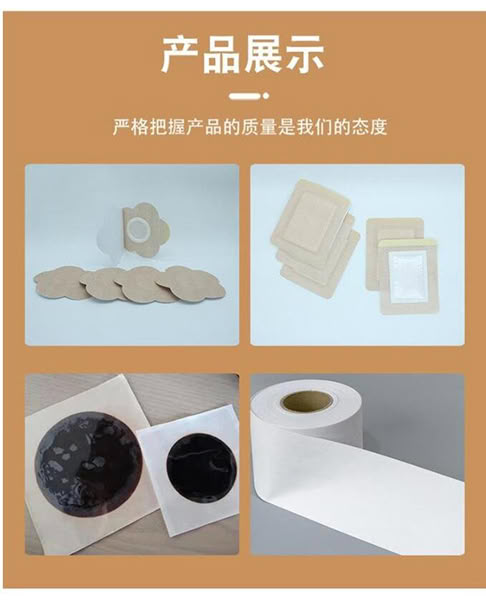 产品展示

严格把握产品的质量是我们的态度