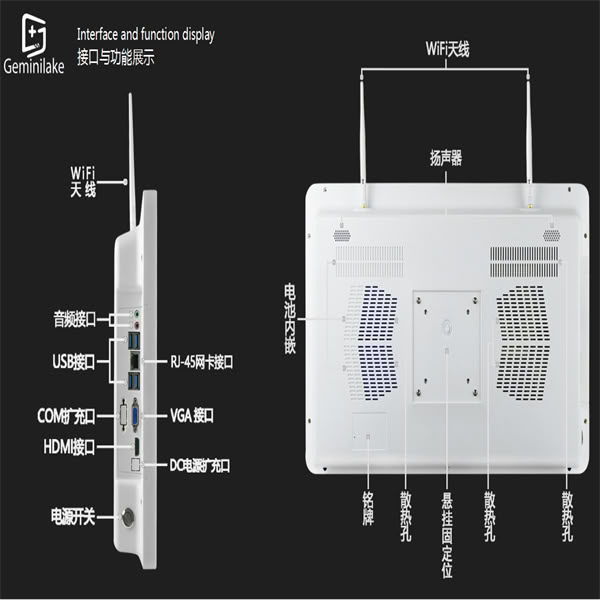 Geminilake

Interface and function display
接口与功能展示

WiFi
天线

音频接口

USB接口

RJ-45网卡接口

COM扩充口

VGA 接口

HDMI接口

DC电源扩充口

电源开关

WiFi天线

扬声器

电池内嵌

铭牌

散热孔

悬挂固定位

散热孔

散热孔