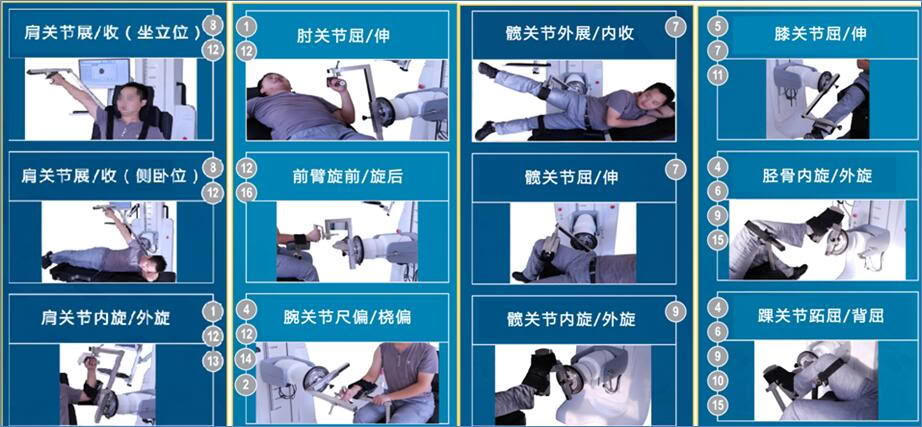 肩关节展/收（坐立位）
3
12

肩关节展/收（侧卧位）
3
12

肩关节内旋/外旋
1
12
13

1
12
肘关节屈/伸

12
16
前臂旋前/旋后

4
12
14
2
腕关节尺偏/桡偏

髋关节外展/内收
7

髋关节屈/伸
7

髋关节内旋/外旋
9

5
7
11
膝关节屈/伸

4
6
9
15
胫骨内旋/外旋

4
6
9
10
15
踝关节跖屈/背屈