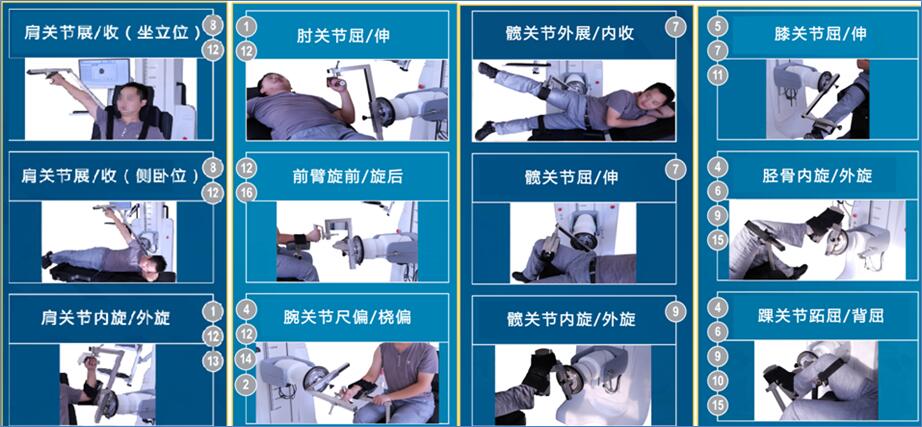 肩关节展/收(坐立位)
3
12

肩关节展/收(侧卧位)
3
12

肩关节内旋/外旋
1
12
13

1
12
肘关节屈/伸

12
16
前臂旋前/旋后

4
12
14
2
腕关节尺偏/桡偏

髋关节外展/内收
7

髋关节屈/伸
7

髋关节内旋/外旋
9

5
7
11
膝关节屈/伸

4
6
9
15
胫骨内旋/外旋

4
6
9
10
15
踝关节跖屈/背屈