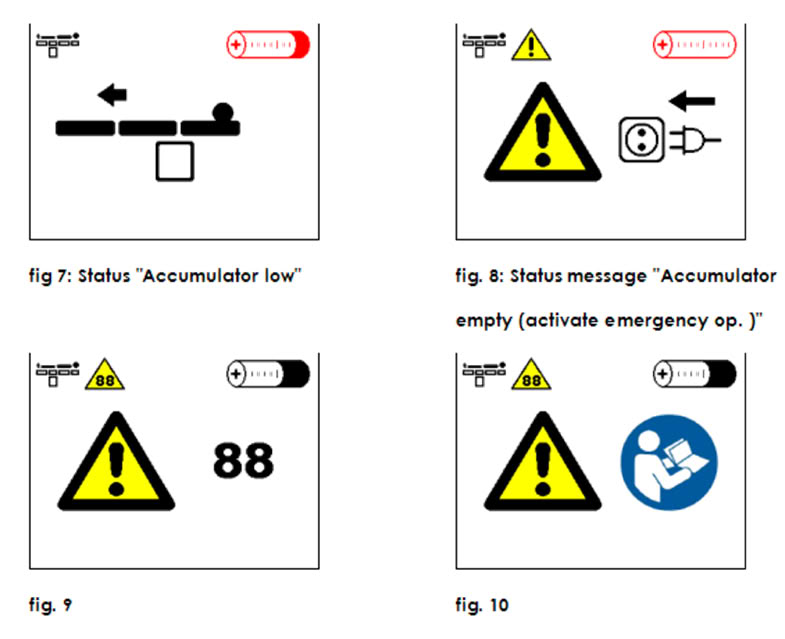 fig 7: Status "Accumulator low"

fig. 8: Status message "Accumulator empty (activate emergency op. )"

88

88

fig. 9

88

fig. 10