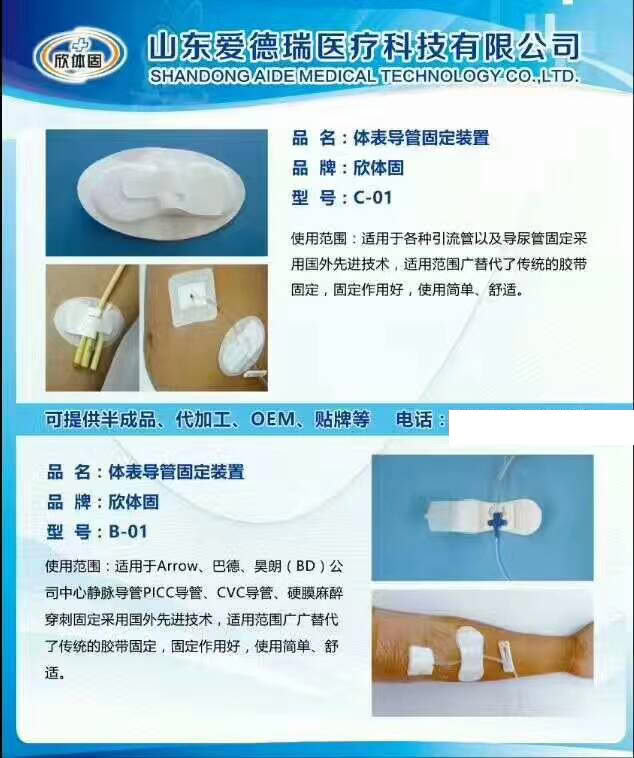 欣体固

山东爱德瑞医疗科技有限公司
SHANDONG AIDE MEDICAL TECHNOLOGY CO.,LTD.

品 名：体表导管固定装置
品 牌：欣体固
型 号：C-01

使用范围：适用于各种引流管以及导尿管固定采用国外先进技术，适用范围广替代了传统的胶带固定，固定作用好，使用简单、舒适。

可提供半成品、代加工、OEM、贴牌等 电话：

品 名：体表导管固定装置
品 牌：欣体固
型 号：B-01

使用范围：适用于Arrow、巴德、昊朗（BD）公司中心静脉导管PICC导管、CVC导管、硬膜麻醉穿刺固定采用国外先进技术，适用范围广广替代了传统的胶带固定，固定作用好，使用简单、舒适。