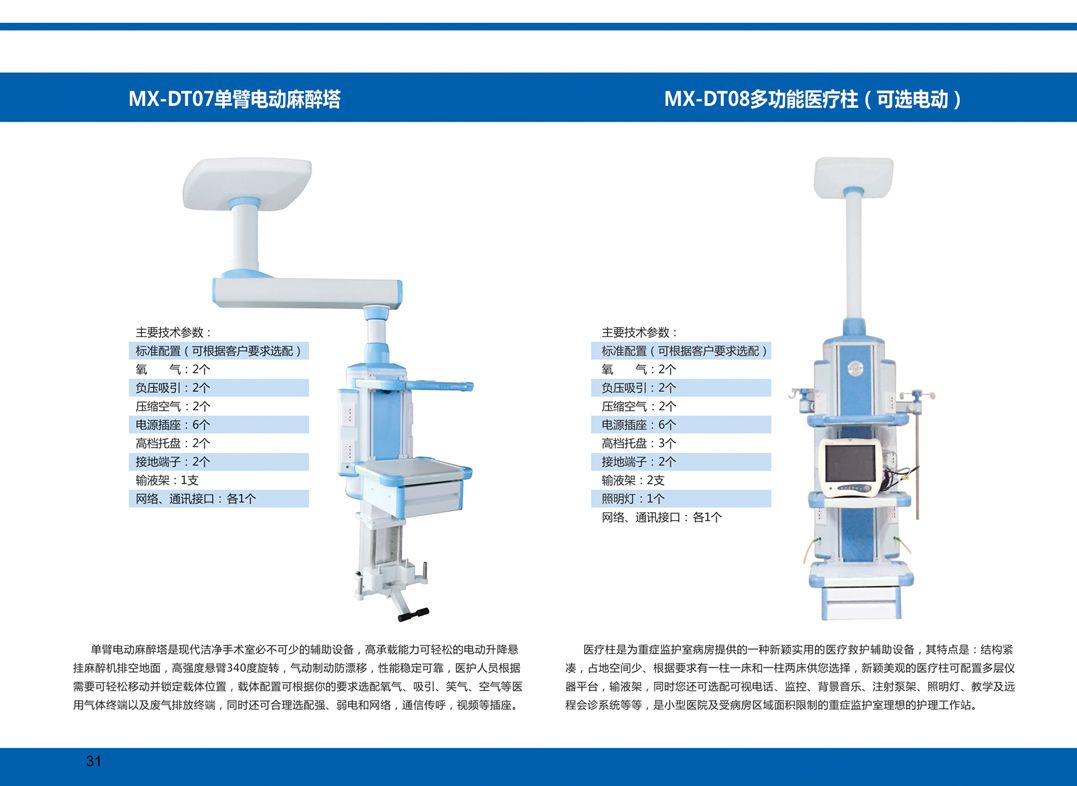 MX-DT07单臂电动麻醉塔

主要技术参数：
标准配置（可根据客户要求选配）
氧　　气：2个
负压吸引：2个
压缩空气：2个
电源插座：6个
高档托盘：2个
接地端子：2个
输液架：1支
网络、通讯接口：各1个

单臂电动麻醉塔是现代洁净手术室必不可少的辅助设备，高承载能力可轻松的电动升降悬挂麻醉机排空地面，高强度悬臂340度旋转，气动制动防漂移，性能稳定可靠，医护人员根据需要可轻松移动并锁定载体位置，载体配置可根据你的要求选配氧气、吸引、笑气、空气等医用气体终端以及废气排放终端，同时还可合理选配强、弱电和网络，通信传呼，视频等插座。

MX-DT08多功能医疗柱（可选电动）

主要技术参数：
标准配置（可根据客户要求选配）
氧　　气：2个
负压吸引：2个
压缩空气：2个
电源插座：6个
高档托盘：3个
接地端子：2个
输液架：2支
照明灯：1个
网络、通讯接口：各1个

医疗柱是为重症监护室病房提供的一种新颖实用的医疗救护辅助设备，其特点是：结构紧凑，占地空间少、根据要求有一柱一床和一柱两床供您选择，新颖美观的医疗柱可配置多层仪器平台，输液架，同时您还可选配可视电话、监控、背景音乐、注射泵架、照明灯、教学及远程会诊系统等等，是小型医院及受病房区域面积限制的重症监护室理想的护理工作站。

31