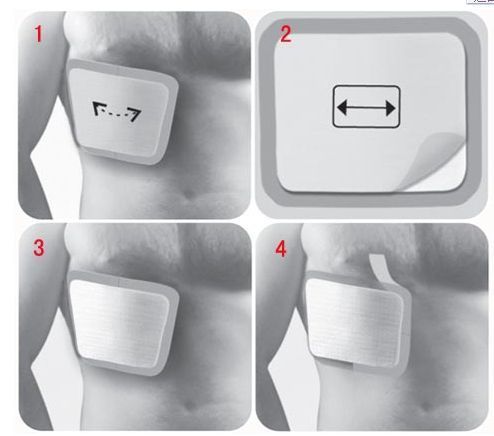 1

2

3

4