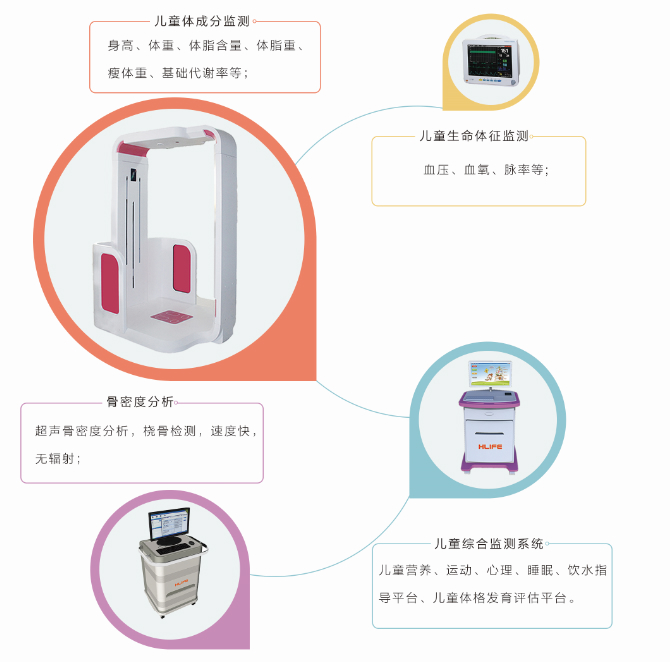 儿童体成分监测
身高、体重、体脂含量、体脂重、瘦体重、基础代谢率等;

儿童生命体征监测
血压、血氧、脉率等;

骨密度分析
超声骨密度分析，桡骨检测，速度快，无辐射;

HLIFE

HLIFE

儿童综合监测系统
儿童营养、运动、心理、睡眠、饮水指导平台、儿童体格发育评估平台。