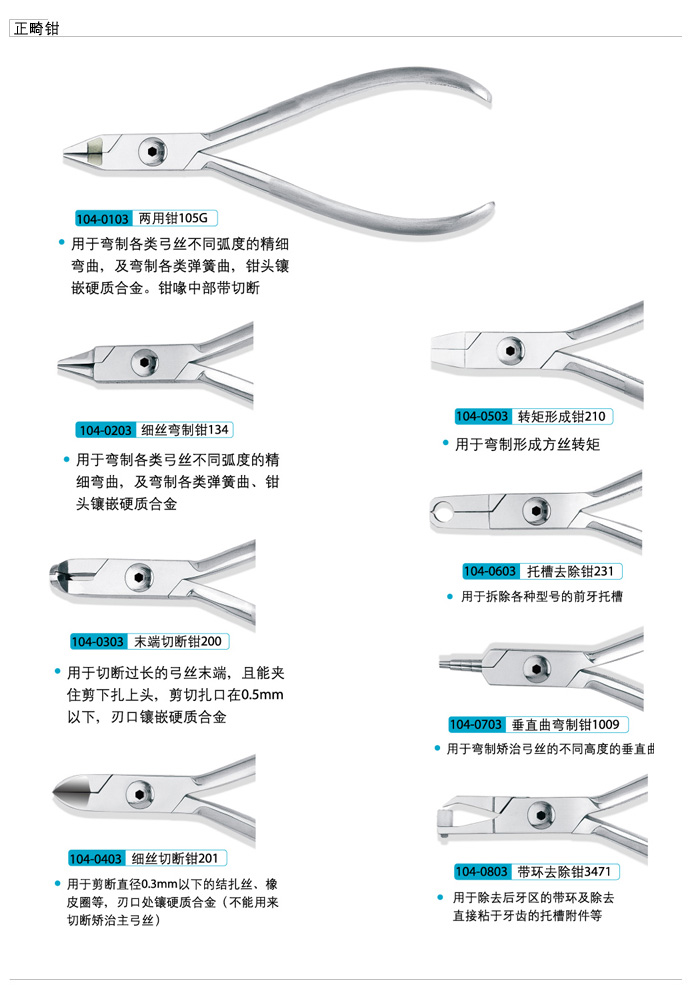 正畸钳

104-0103 两用钳105G

• 用于弯制各类弓丝不同弧度的精细弯曲，及弯制各类弹簧曲，钳头镶嵌硬质合金。钳喙中部带切断

104-0203 细丝弯制钳134

• 用于弯制各类弓丝不同弧度的精细弯曲，及弯制各类弹簧曲、钳头镶嵌硬质合金

104-0303 末端切断钳200

• 用于切断过长的弓丝末端，且能夹住剪下扎上头，剪切扎口在0.5mm以下，刃口镶嵌硬质合金

104-0403 细丝切断钳201

• 用于剪断直径0.3mm以下的结扎丝、橡皮圈等，刃口处镶硬质合金（不能用来切断矫治主弓丝）

104-0503 转矩形成钳210

• 用于弯制形成方丝转矩

104-0603 托槽去除钳231

• 用于拆除各种型号的前牙托槽

104-0703 垂直曲弯制钳1009

• 用于弯制矫治弓丝的不同高度的垂直曲

104-0803 带环去除钳3471

• 用于除去后牙区的带环及除去直接粘于牙齿的托槽附件等